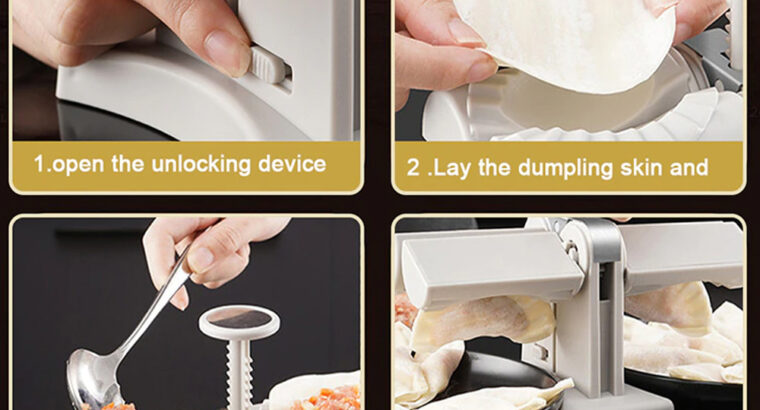 1.open the unlocking device

2 .Lay the dumpling skin and